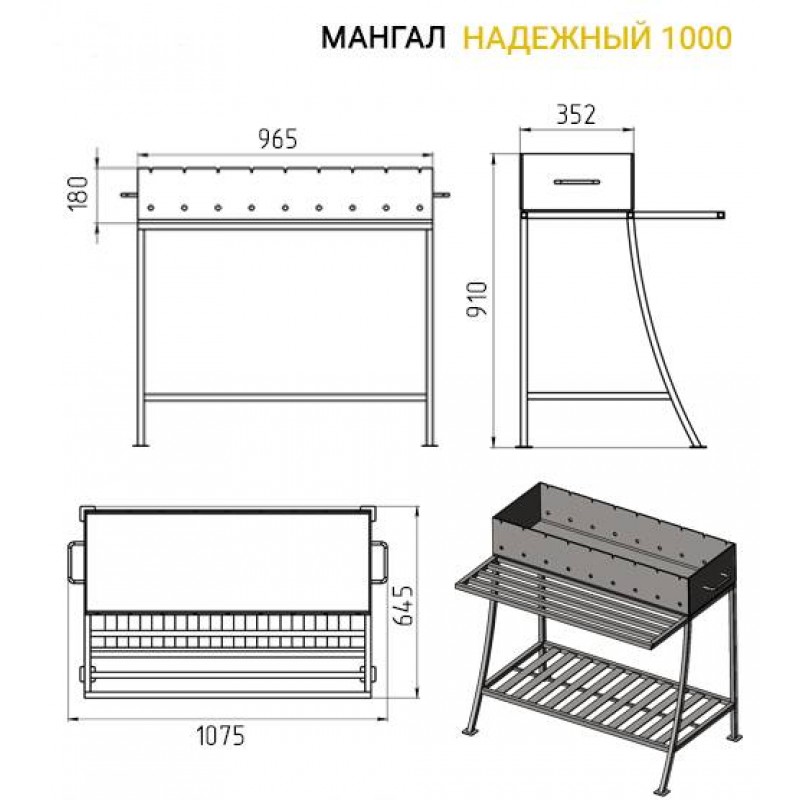 МАНГАЛ НАДЕЖНЫЙ 1000

965

180

352

910

645

1075